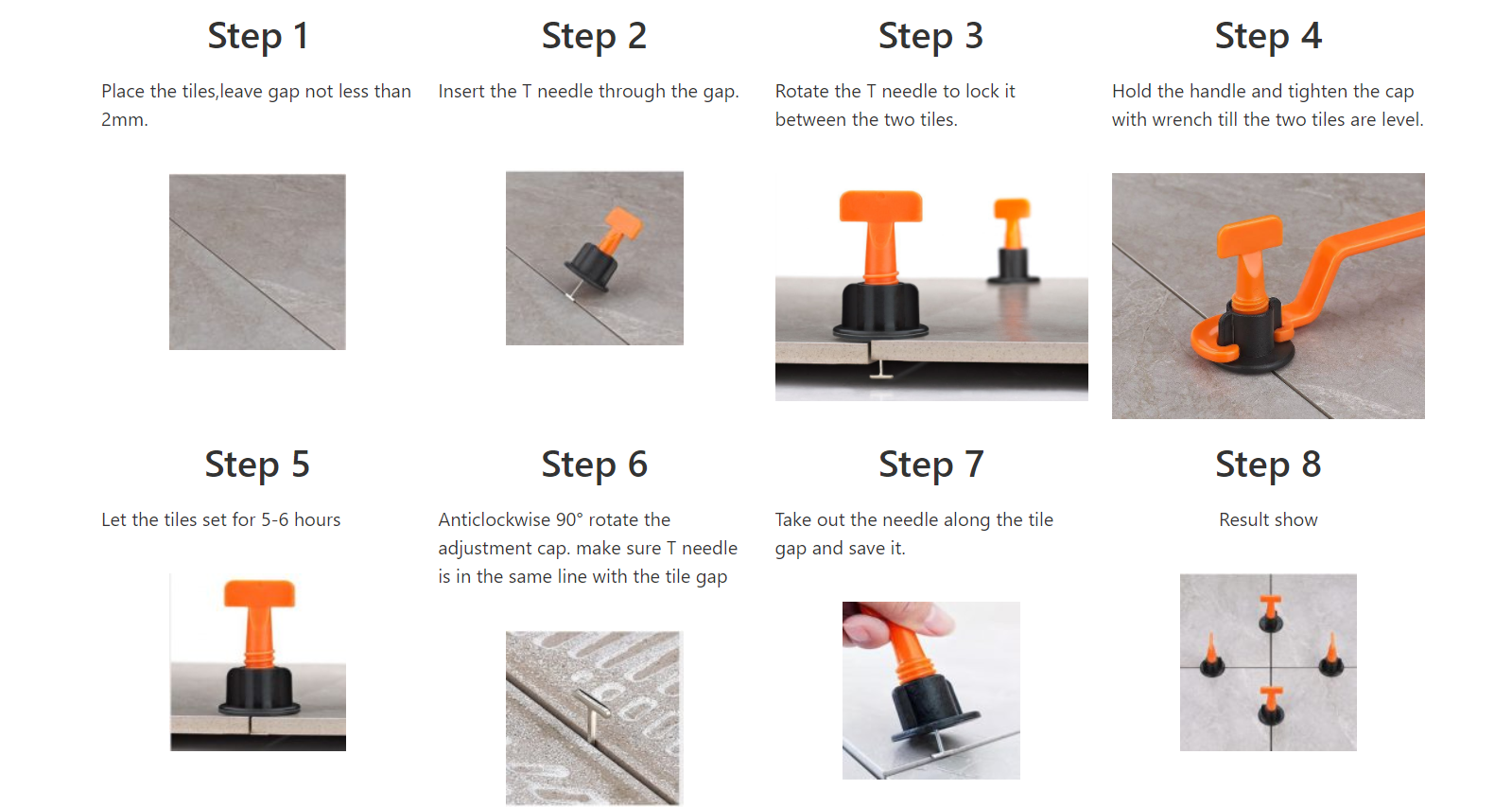 Step 1

Place the tiles,leave gap not less than 2mm.

Step 2

Insert the T needle through the gap.

Step 3

Rotate the T needle to lock it between the two tiles.

Step 4

Hold the handle and tighten the cap with wrench till the two tiles are level.

Step 5

Let the tiles set for 5-6 hours

Step 6

Anticlockwise 90° rotate the adjustment cap. make sure T needle is in the same line with the tile gap

Step 7

Take out the needle along the tile gap and save it.

Step 8

Result show